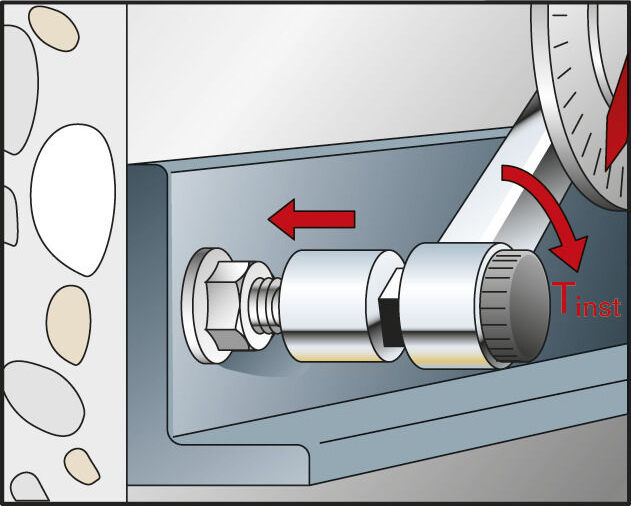 $T_{inst}$